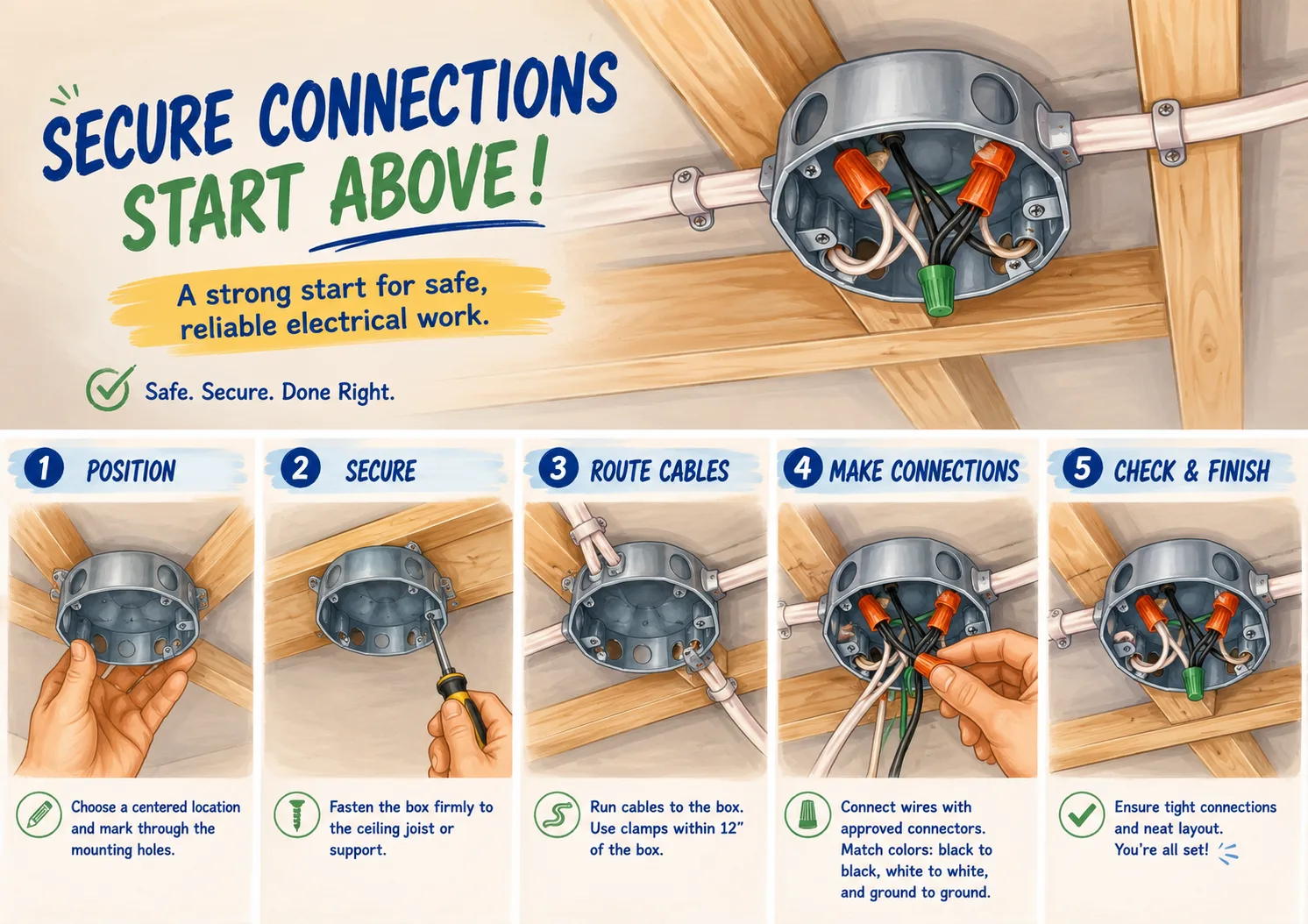 SECURE CONNECTIONS START ABOVE!

A strong start for safe, reliable electrical work.

Safe. Secure. Done Right.

1 POSITION

Choose a centered location and mark through the mounting holes.

2 SECURE

Fasten the box firmly to the ceiling joist or support.

3 ROUTE CABLES

Run cables to the box. Use clamps within 12" of the box.

4 MAKE CONNECTIONS

Connect wires with approved connectors. Match colors: black to black, white to white, and ground to ground.

5 CHECK & FINISH

Ensure tight connections and neat layout. You're all set!