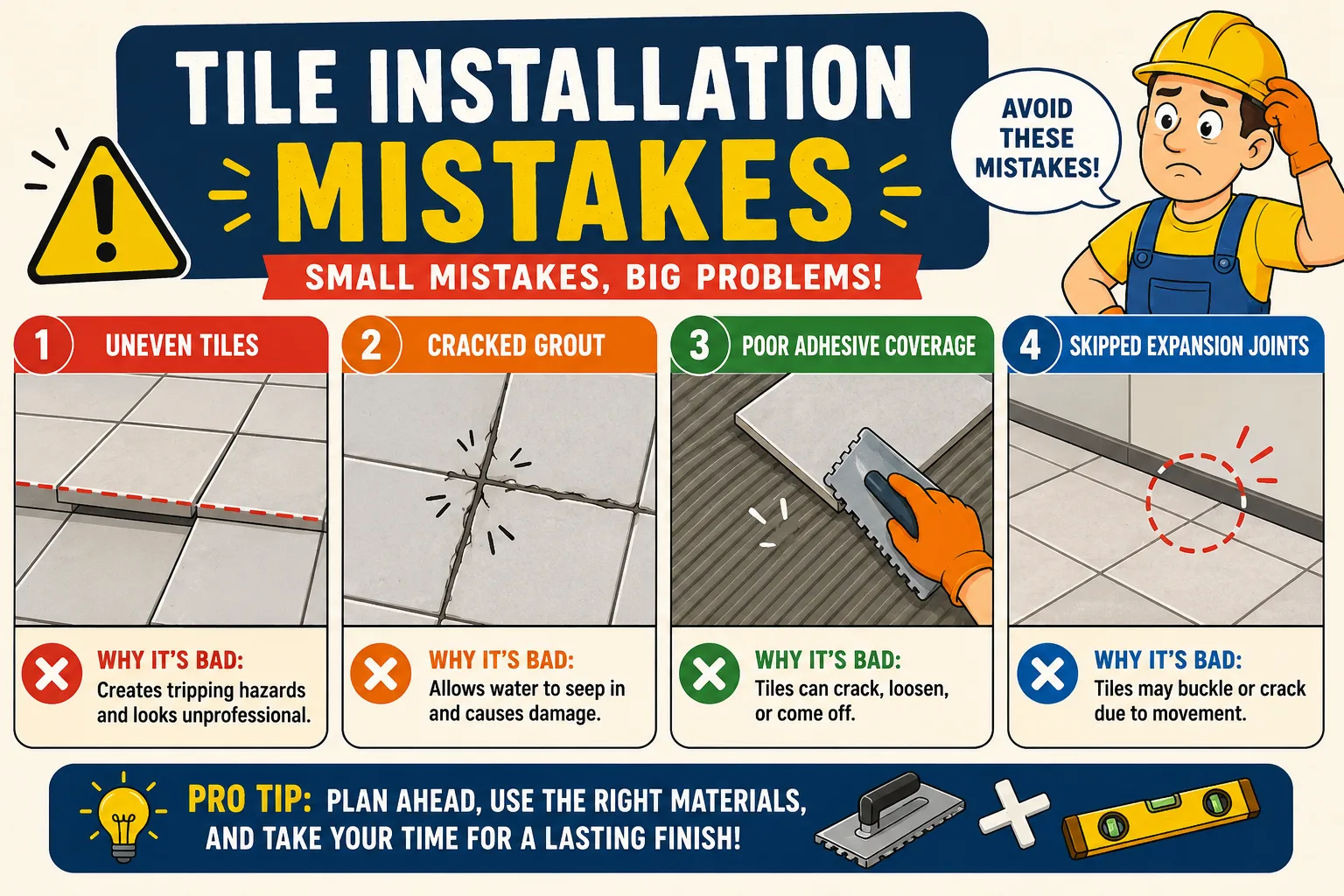 TILE INSTALLATION MISTAKES

SMALL MISTAKES, BIG PROBLEMS!

AVOID THESE MISTAKES!

1 UNEVEN TILES

WHY IT'S BAD:
Creates tripping hazards and looks unprofessional.

2 CRACKED GROUT

WHY IT'S BAD:
Allows water to seep in and causes damage.

3 POOR ADHESIVE COVERAGE

WHY IT'S BAD:
Tiles can crack, loosen, or come off.

4 SKIPPED EXPANSION JOINTS

WHY IT'S BAD:
Tiles may buckle or crack due to movement.

PRO TIP: PLAN AHEAD, USE THE RIGHT MATERIALS, AND TAKE YOUR TIME FOR A LASTING FINISH!